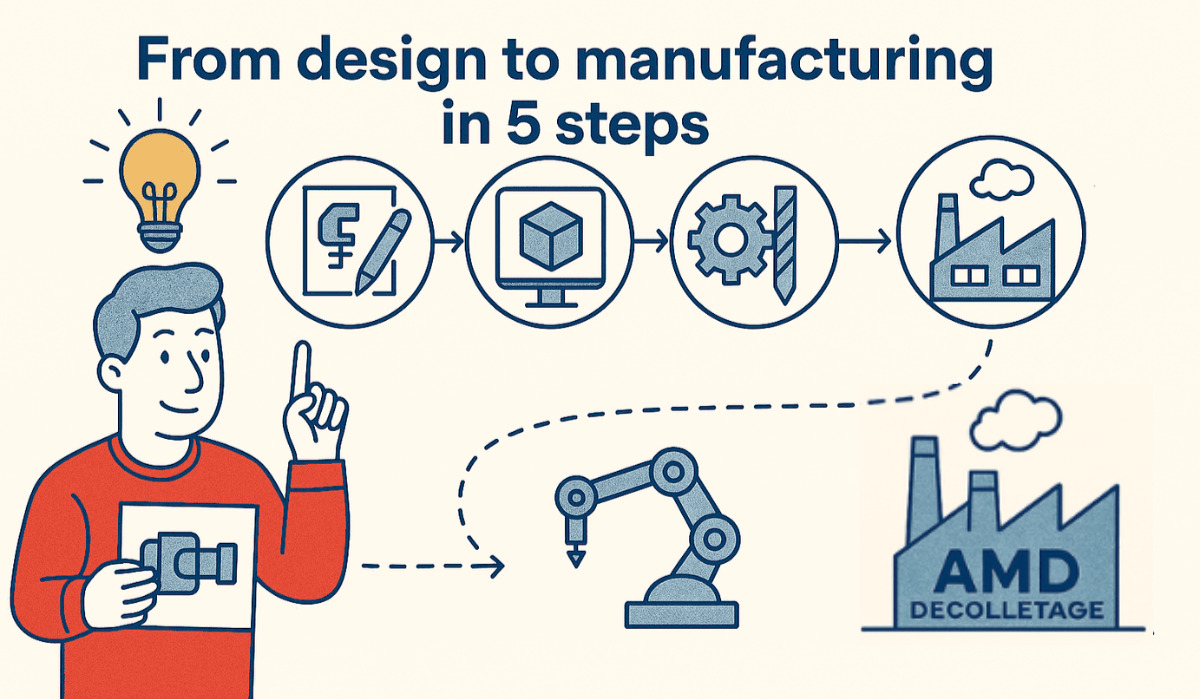 From design to manufacturing in 5 steps

AMD
DECOLLETAGE